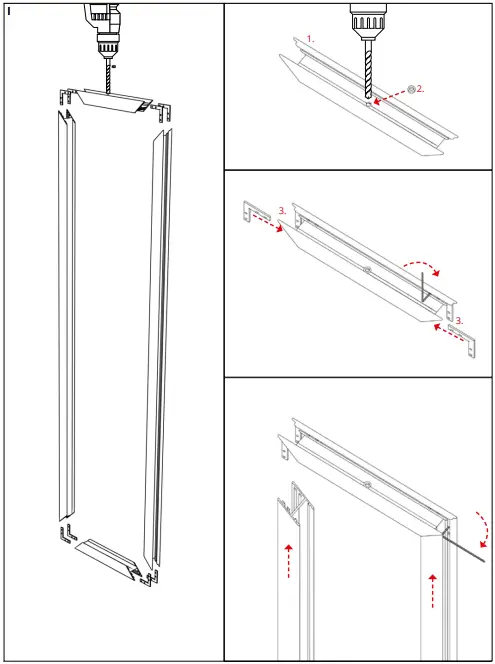 I

1.

2.

3.

3.