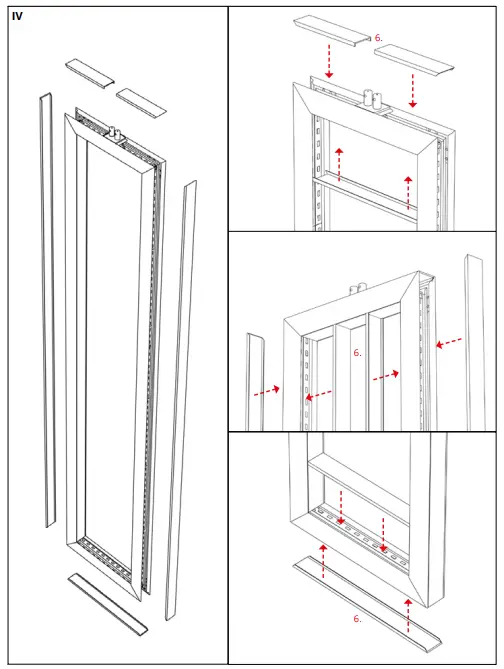 IV

6.

6.

6.