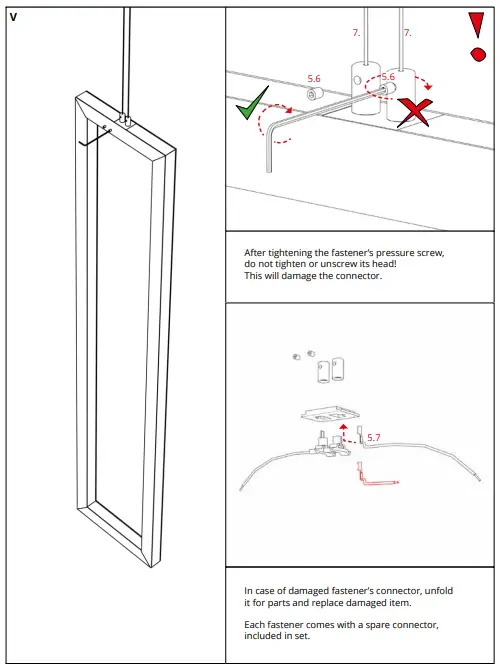 V

7.
7.
5.6
5.6

After tightening the fastener's pressure screw, do not tighten or unscrew its head! This will damage the connector.

5.7

In case of damaged fastener's connector, unfold it for parts and replace damaged item.

Each fastener comes with a spare connector, included in set.