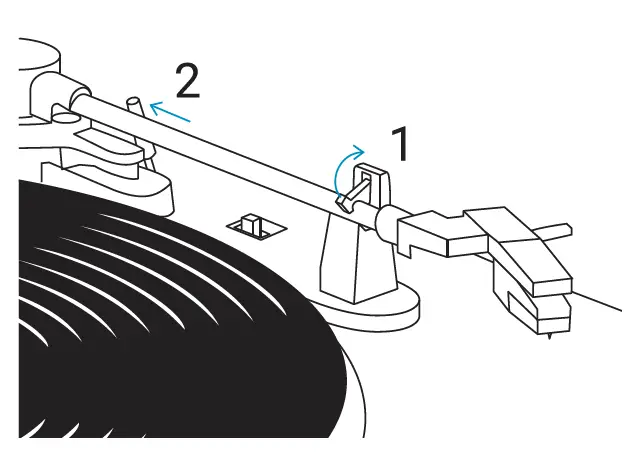 2

1