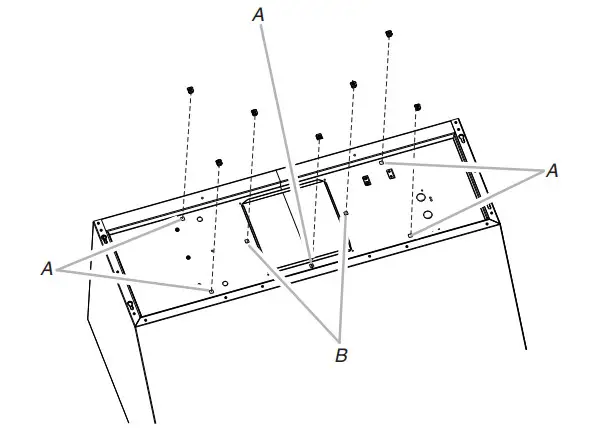 A
A
A
B