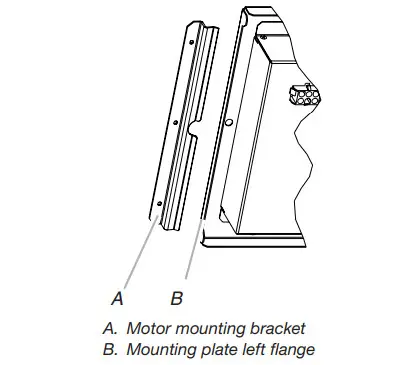 A B

A. Motor mounting bracket
B. Mounting plate left flange