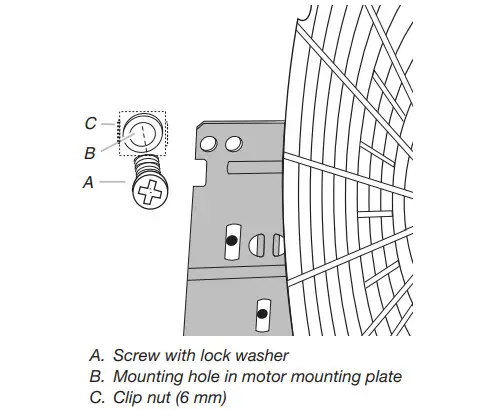 C
B
A

A. Screw with lock washer
B. Mounting hole in motor mounting plate
C. Clip nut (6 mm)