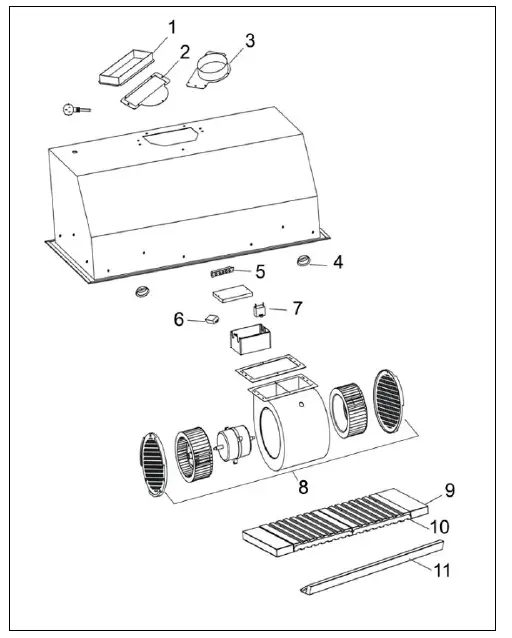 1
2
3
4
5
6
7
8
9
10
11