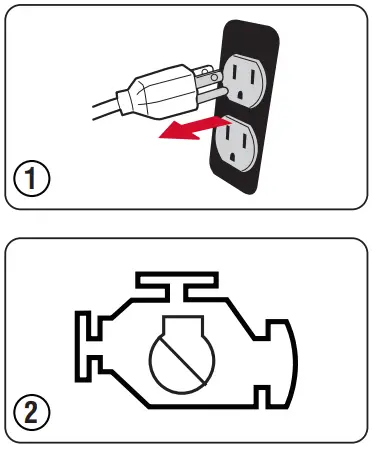 1

2