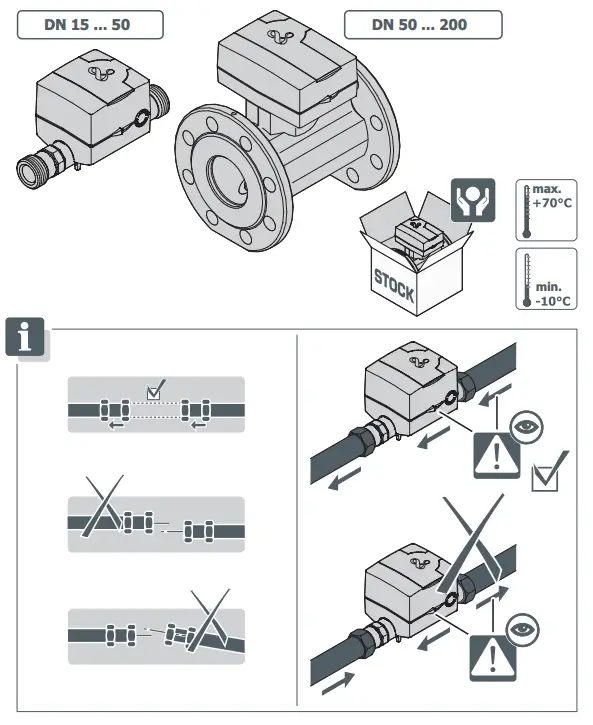 DN 15 ... 50

DN 50 ... 200

STOCK

max. +70°C

min. -10°C

i