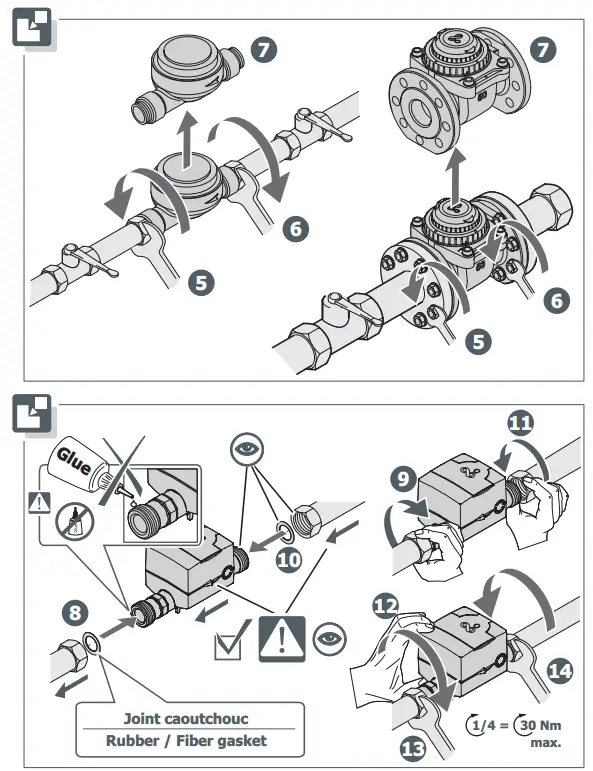 7
7
6
5
6
5

Glue
11
9
10
8
12
14
13
Joint caoutchouc
Rubber / Fiber gasket
1/4 = 30 Nm max.