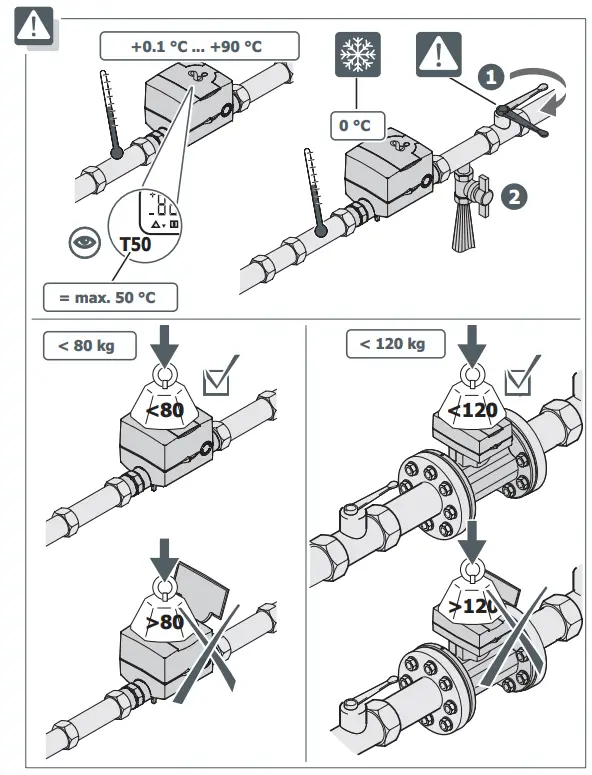 +0.1 °C ... +90 °C

0 °C

1

2

T50

= max. 50 °C

< 80 kg

<80

>80

< 120 kg

<120

>120