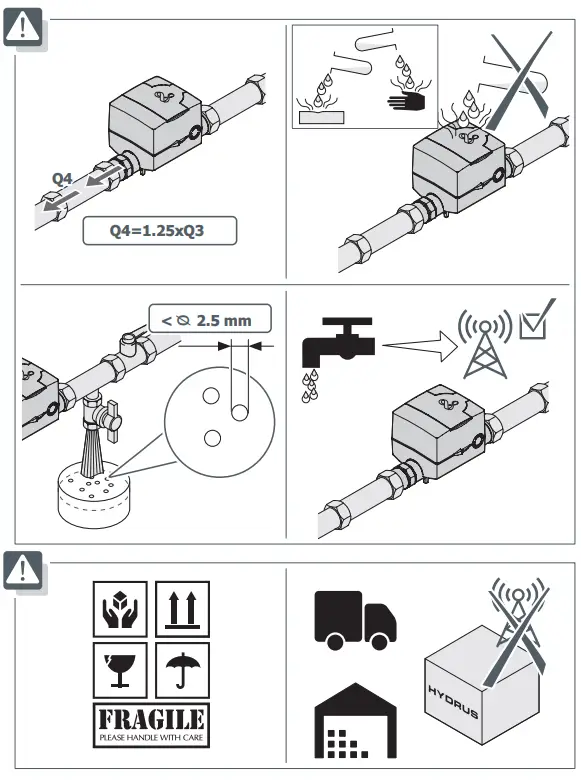 Q4

Q4=1.25xQ3

< ⌀ 2.5 mm

FRAGILE
PLEASE HANDLE WITH CARE

HYDRUS