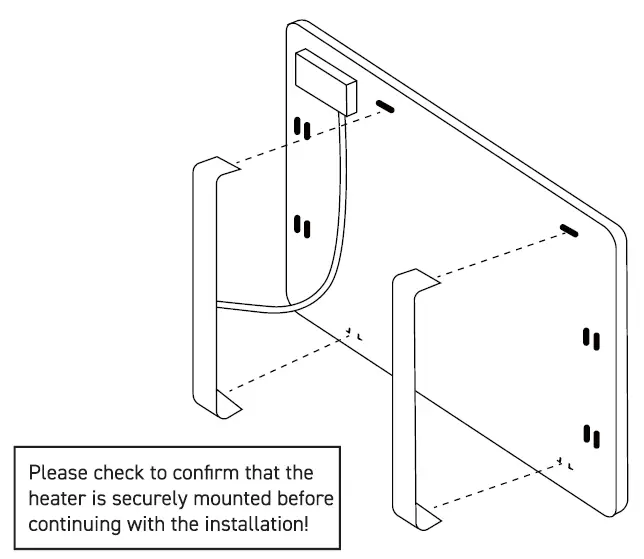 Please check to confirm that the heater is securely mounted before continuing with the installation!