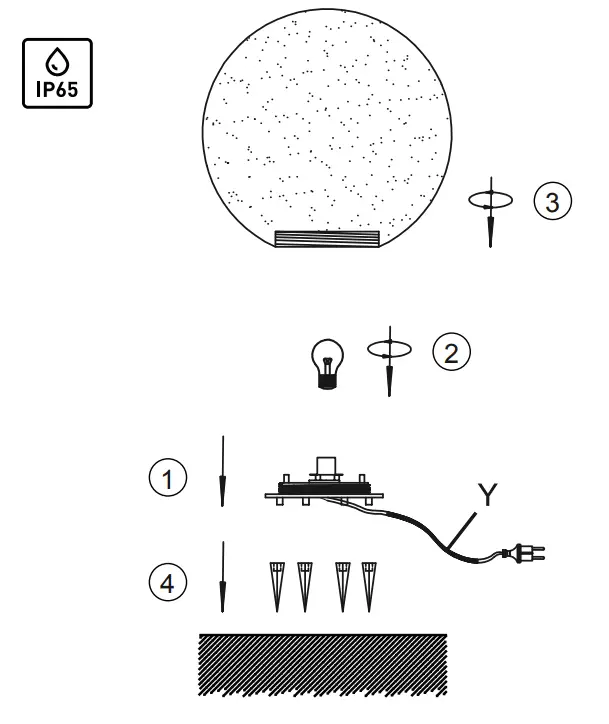 IP65

3

2

1

Y

4