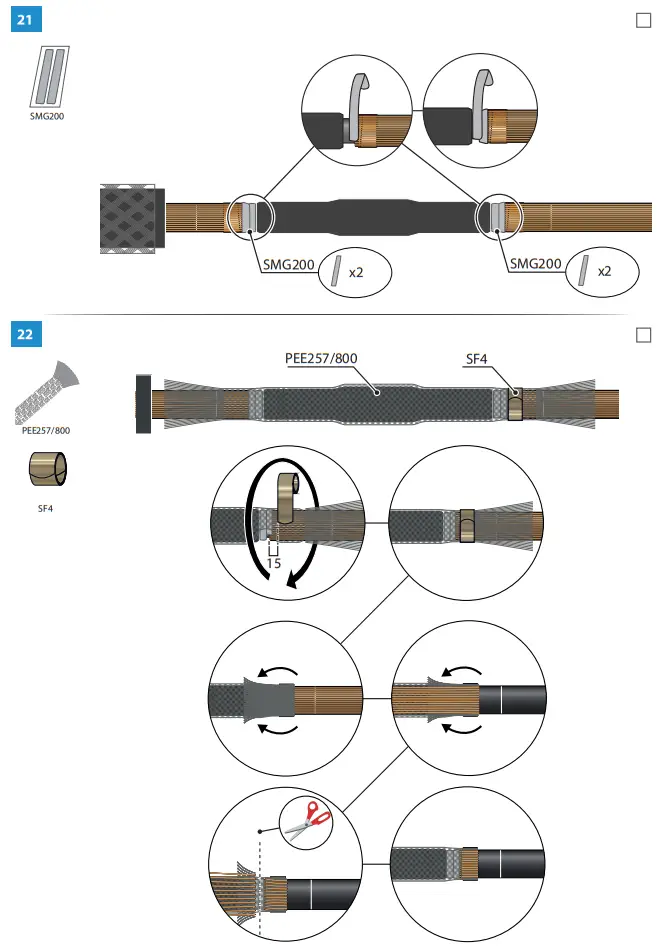 21

SMG200

SMG200 x2

SMG200 x2

22

PEE257/800

SF4

PEE257/800

SF4

15