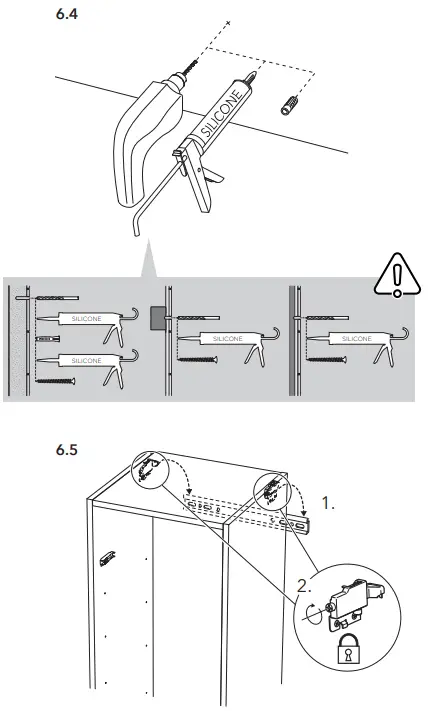 6.4

SILICONE

SILICONE

SILICONE

SILICONE

SILICONE

6.5

1.

2.