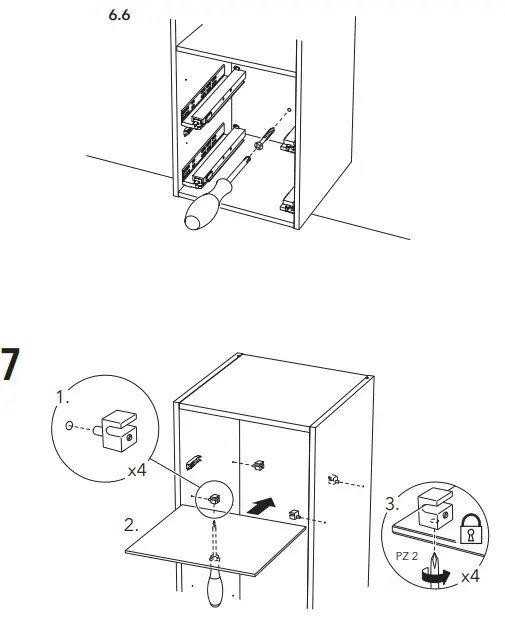 6.6

7

1.

x4

2.

3.

PZ 2

x4