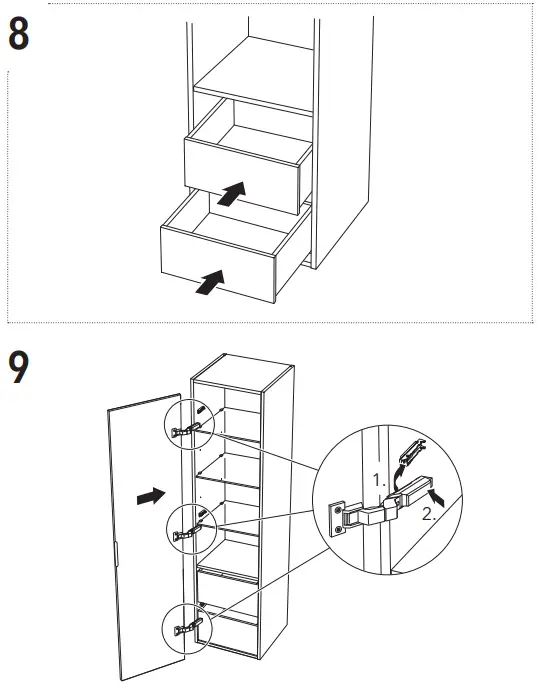 8

9

1.

2.