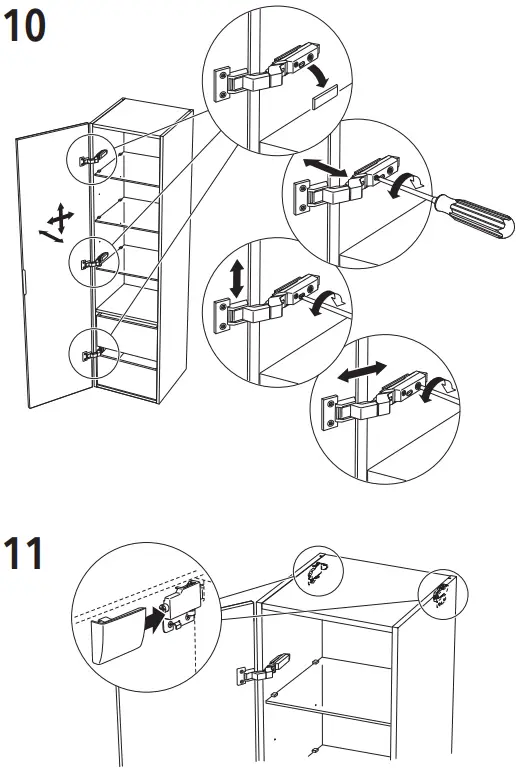 10

11