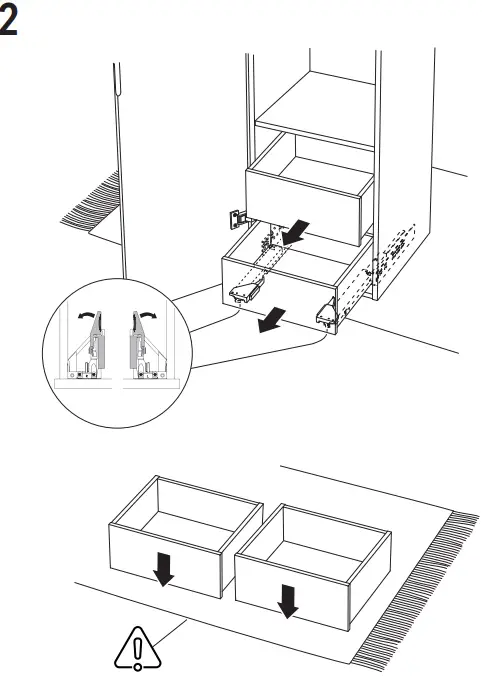 2