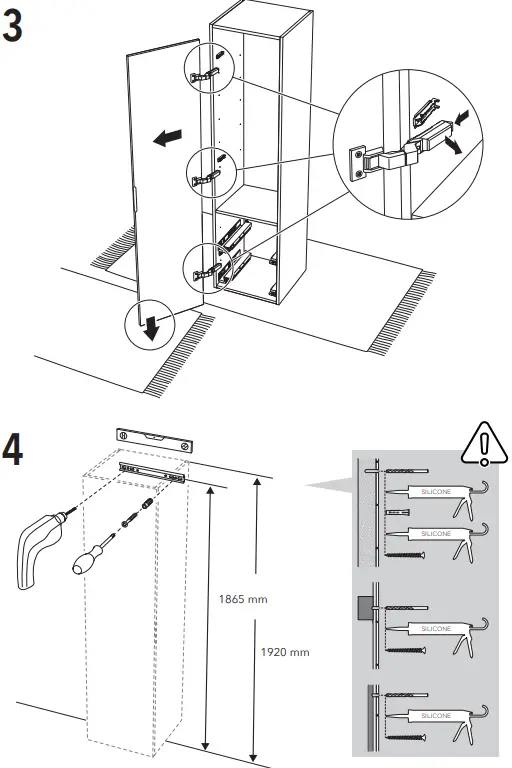 3

4

1865 mm

1920 mm

SILICONE

SILICONE

SILICONE

SILICONE