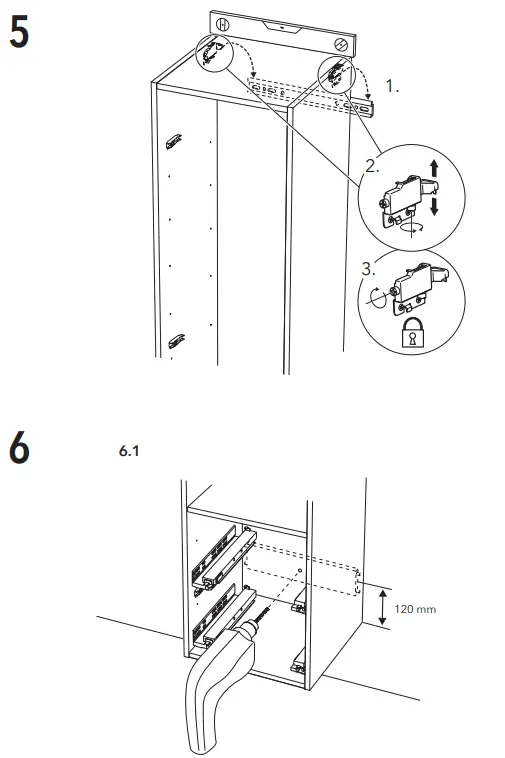 5

1.

2.

3.

6

6.1

120 mm