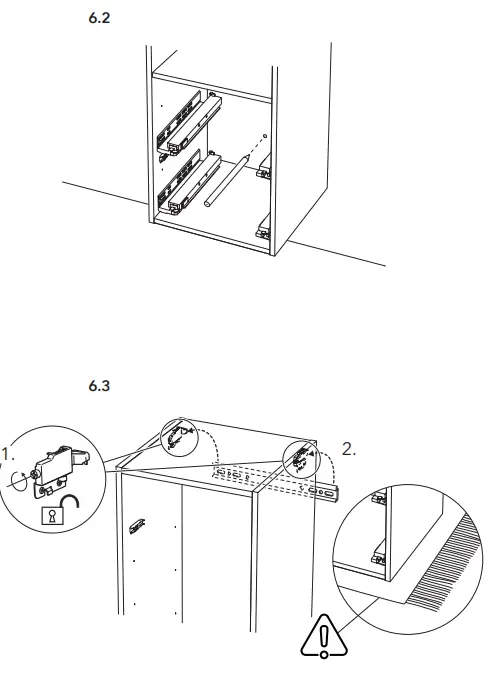 6.2

6.3

1.

2.