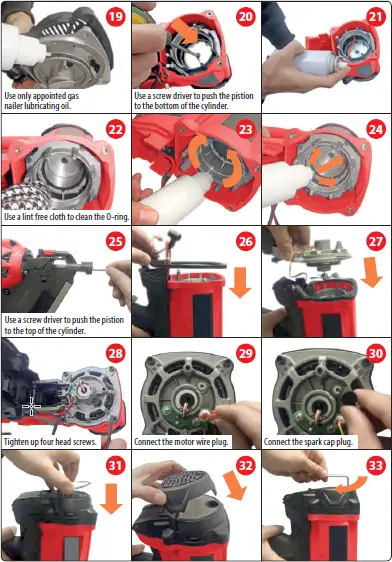 19

Use only appointed gas nailer lubricating oil.

20

Use a screw driver to push the pistion to the bottom of the cylinder.

21

22

Use a lint free cloth to clean the O-ring.

23

24

25

Use a screw driver to push the pistion to the top of the cylinder.

26

27

28

Tighten up four head screws.

29

Connect the motor wire plug.

30

Connect the spark cap plug.

31

32

33