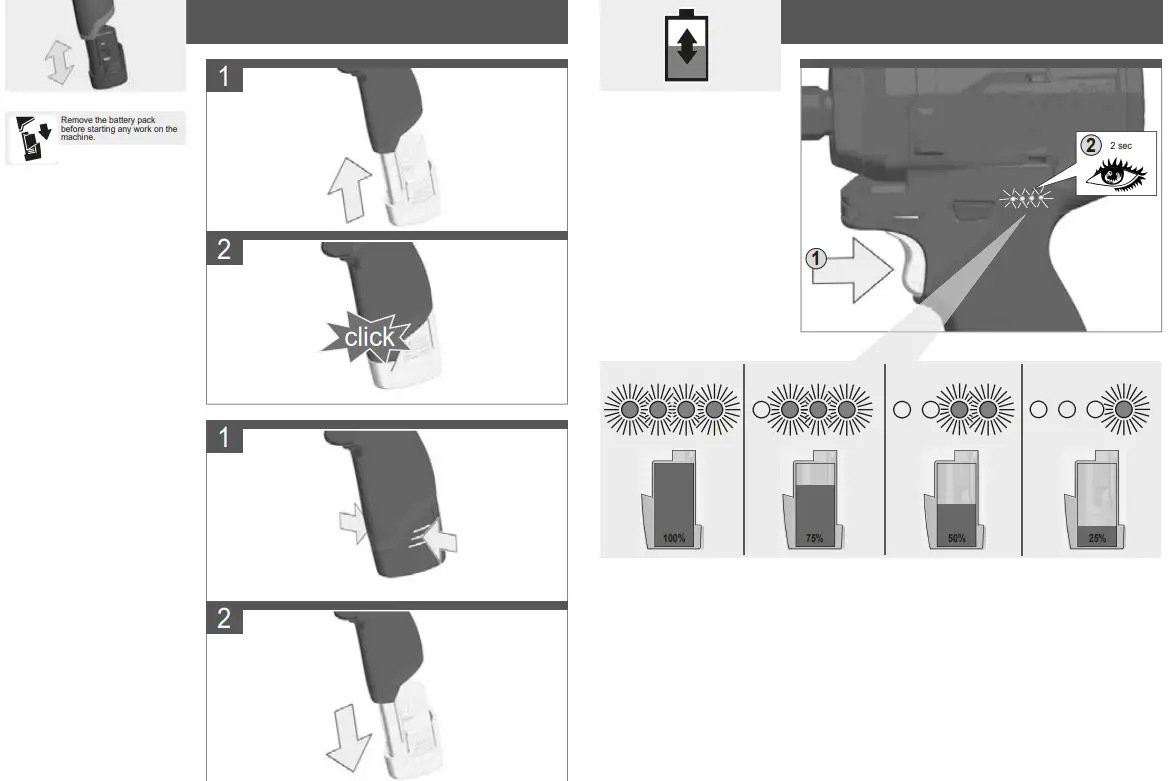 Remove the battery pack before starting any work on the machine.

1

2

click

1

2

2

2 sec

1

100%

75%

50%

25%