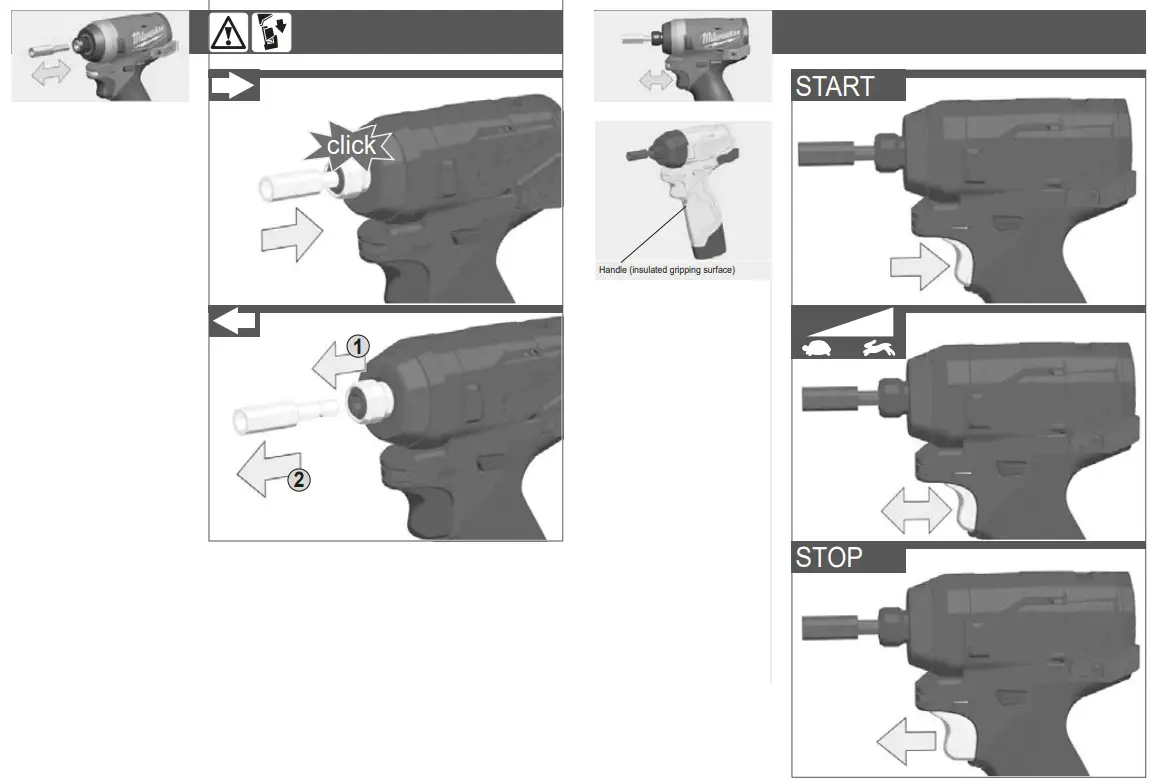 Milwaukee

click

1

2

Milwaukee

Handle (insulated gripping surface)

START

STOP