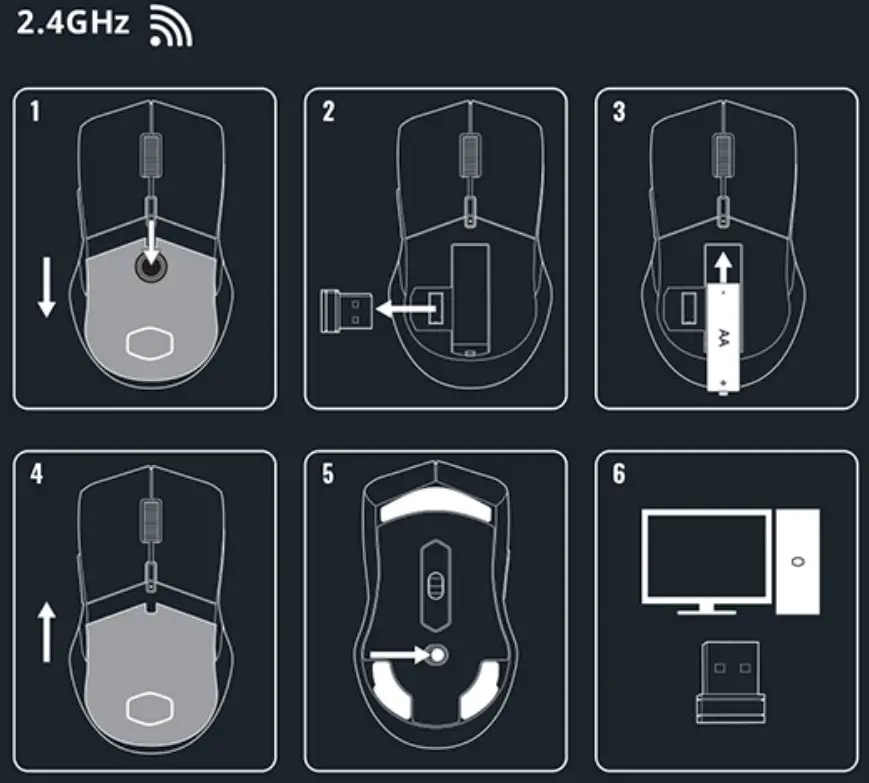 2.4GHz

1

2

3

-
AA
+

4

5

6