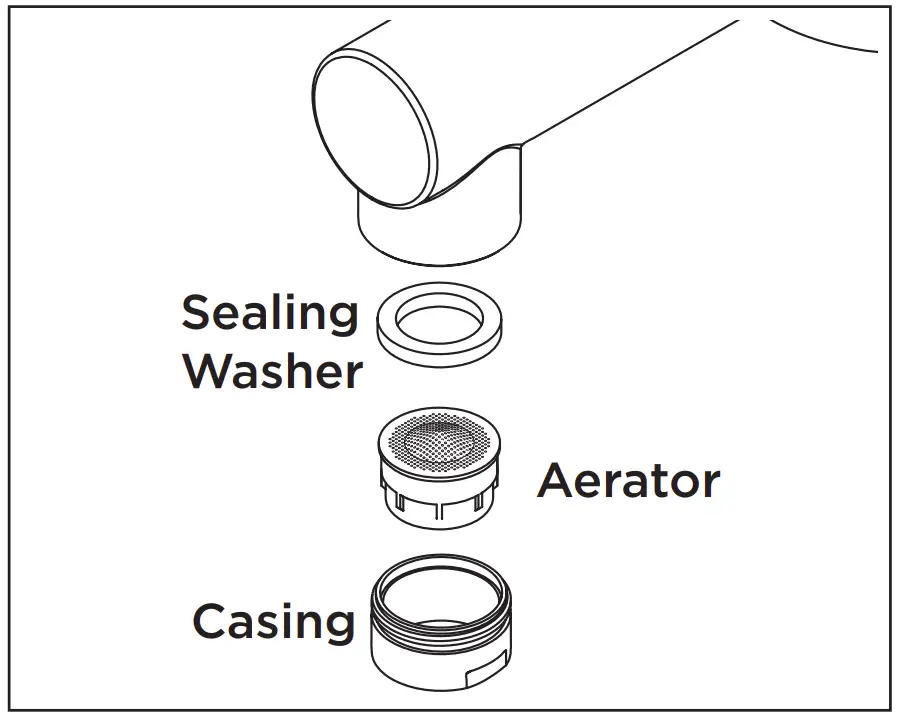 Sealing Washer

Aerator

Casing