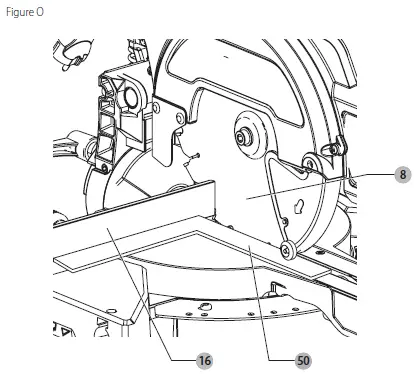 Figure O

8

16

50