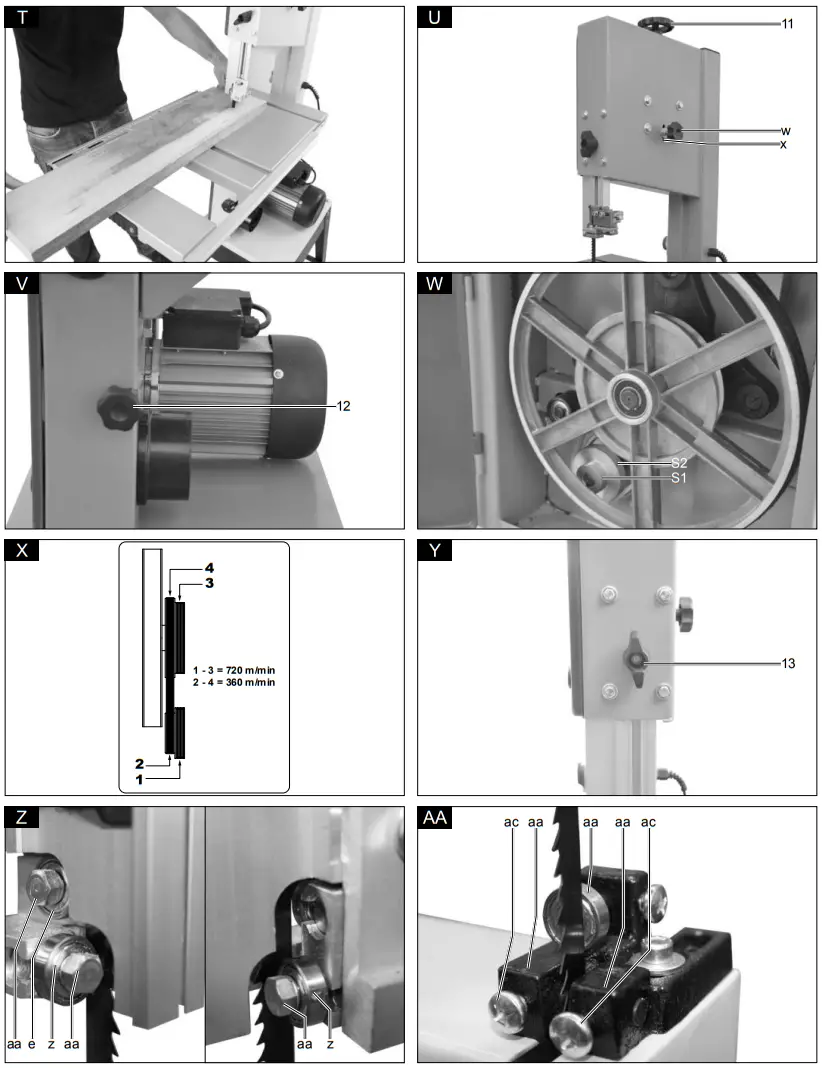 T

U
11
w
x

V
12

W
S2
S1

X
4
3
1 - 3 = 720 m/min
2 - 4 = 360 m/min
2
1

Y
13

Z
aa e z aa
aa z

AA
ac aa aa aa ac