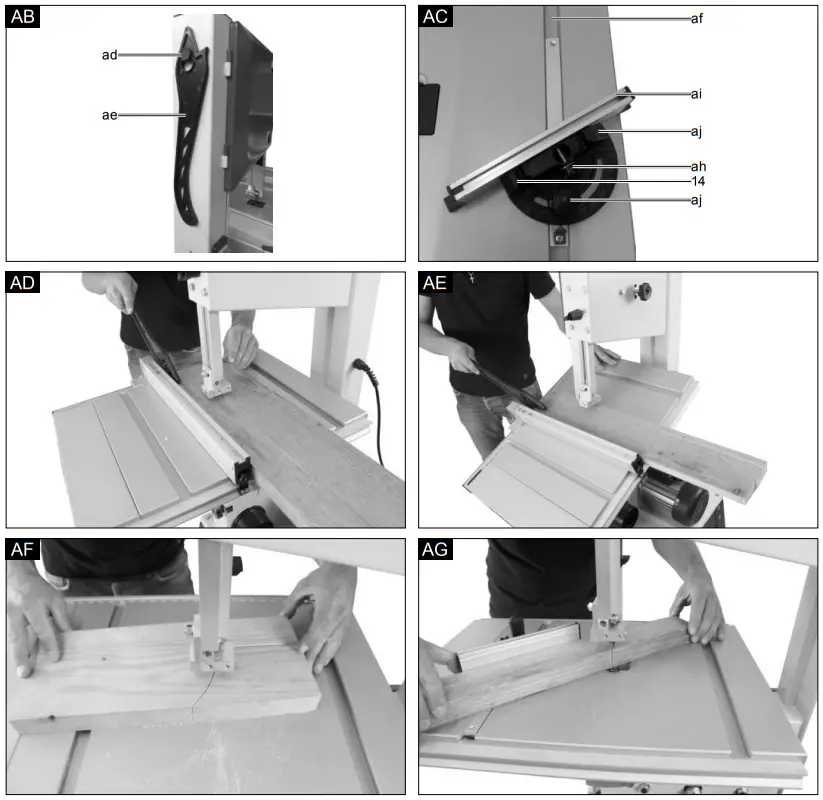 AB
ad
ae

AC
af
ai
aj
ah
14
aj

AD

AE

AF

AG