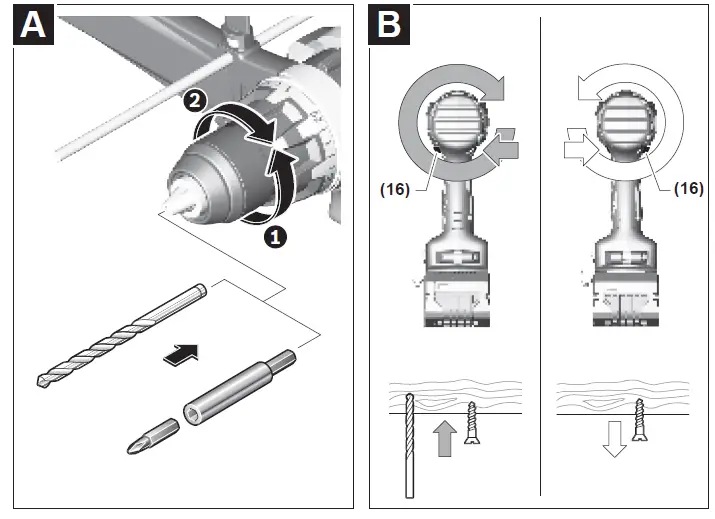 A

2

1

B

(16)

(16)