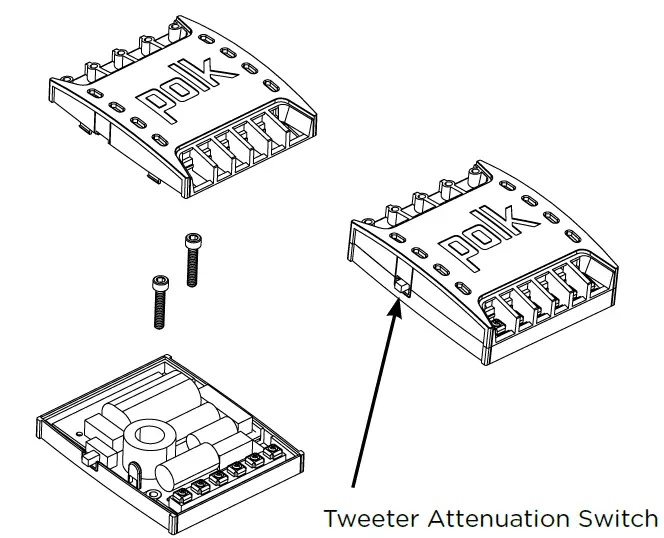 polk

polk

Tweeter Attenuation Switch