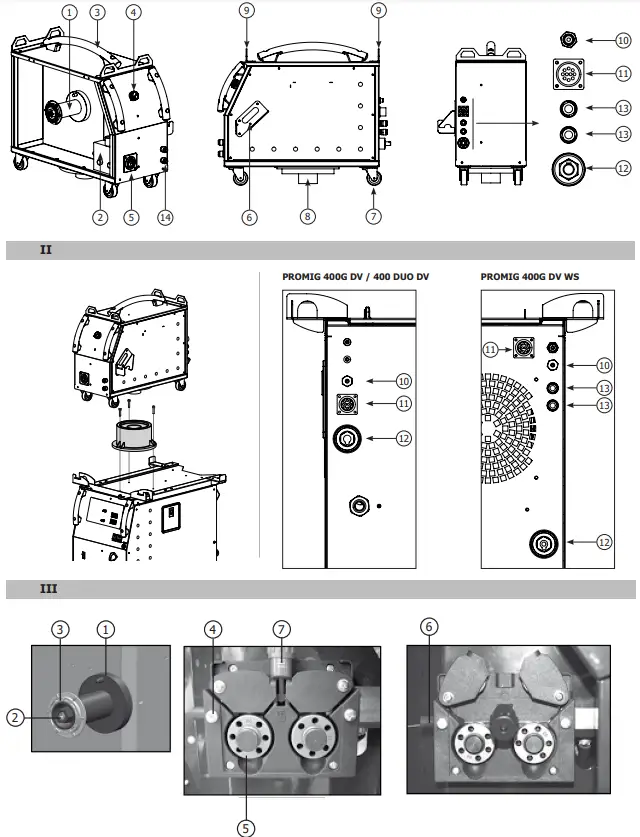 1 3 4
2 5 14
9 9
6 8 7
10
11
13
13
12

II

PROMIG 400G DV / 400 DUO DV
10
11
12

PROMIG 400G DV WS
11
10
13
13
12

III

3 1
2
4 7
5
6