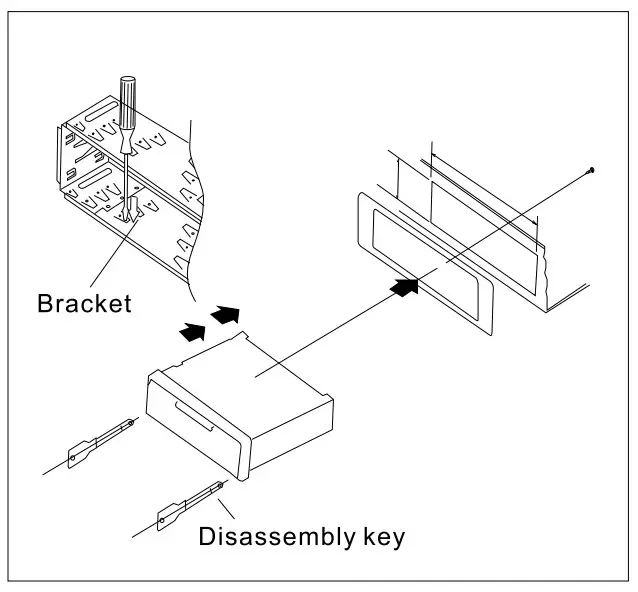 Bracket

Disassembly key