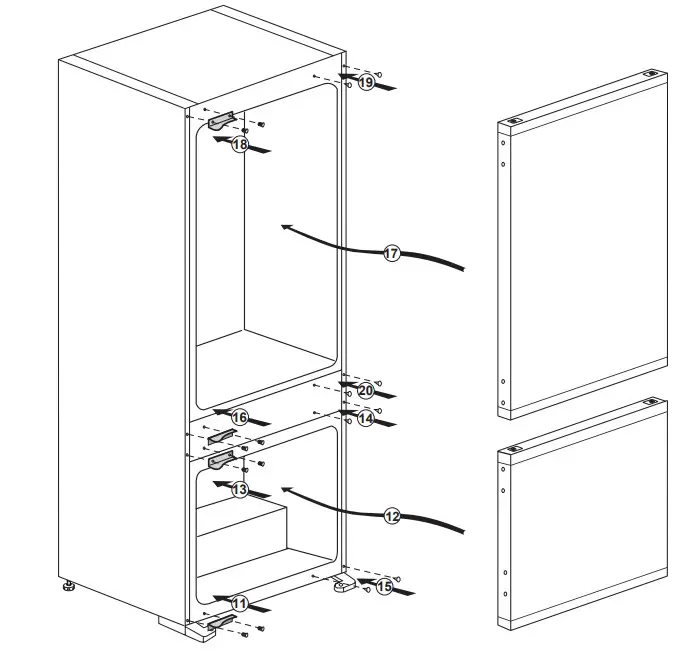 19
18
17
20
16
14
13
12
15
11