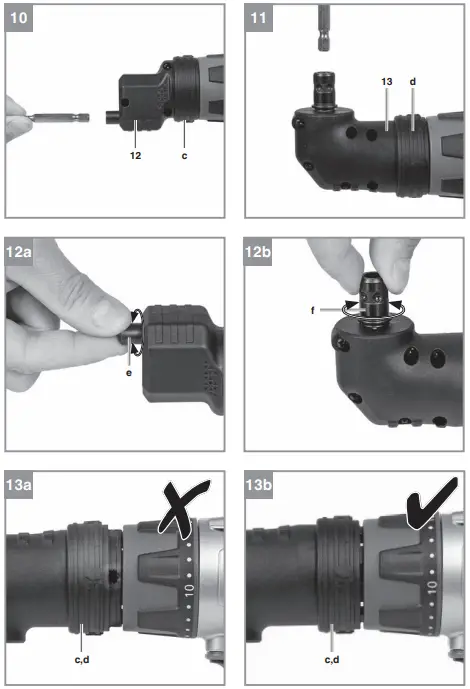 10

12

c

11

13

d

12a

e

12b

f

13a

10

c,d

13b

10

c,d