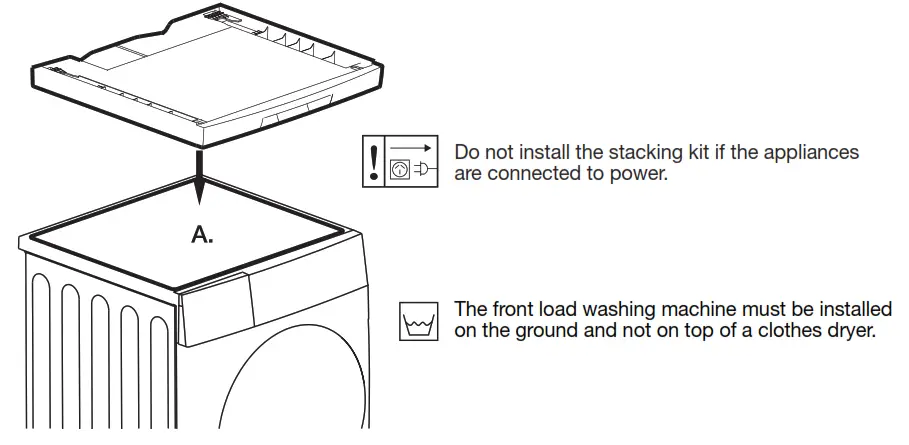 A.

Do not install the stacking kit if the appliances are connected to power.

The front load washing machine must be installed on the ground and not on top of a clothes dryer.