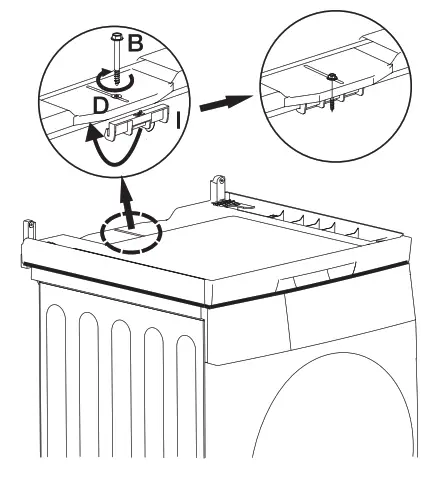 B
D
I