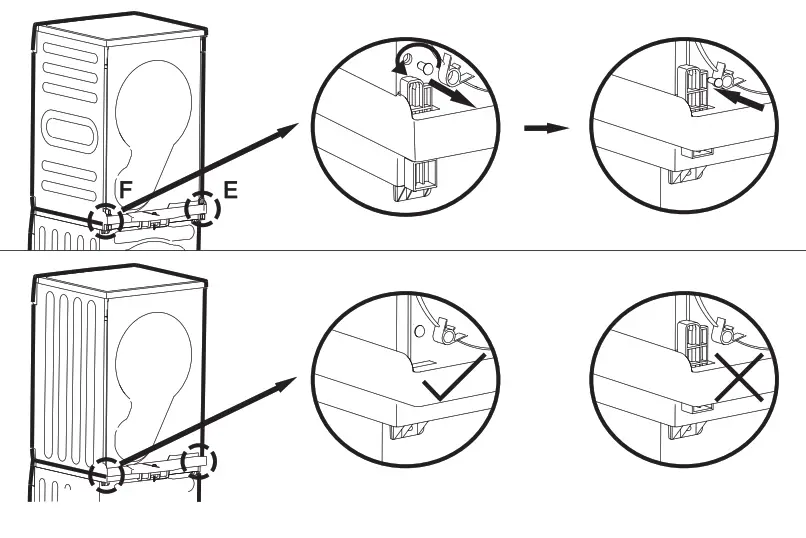 F
E