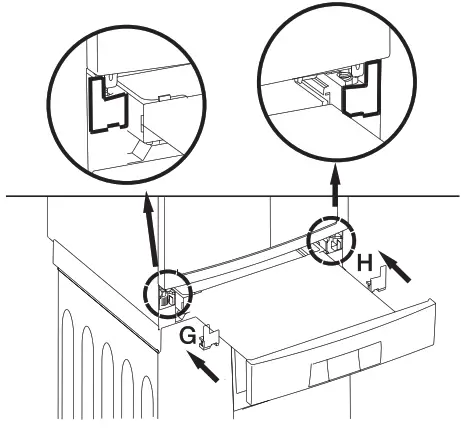 H

G