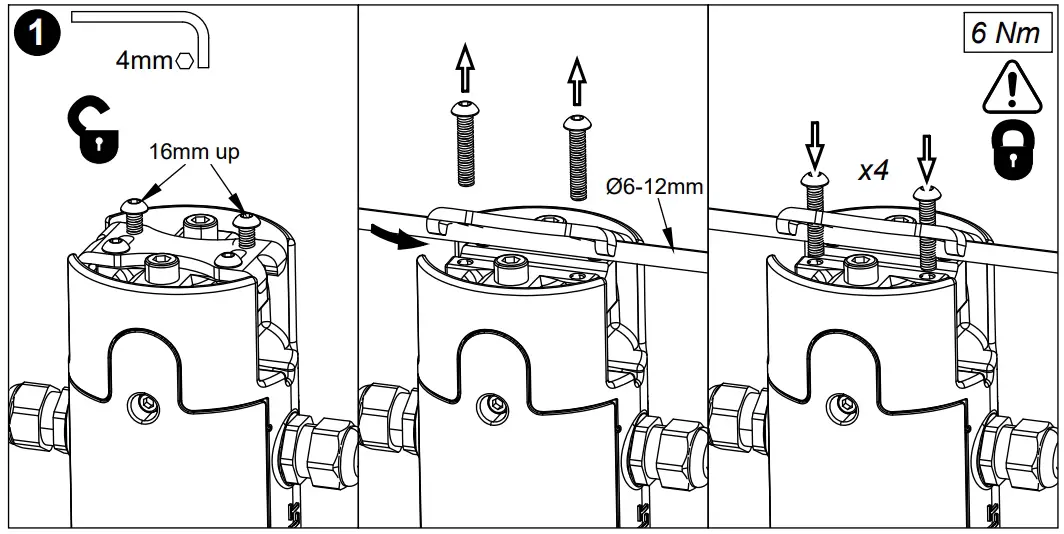 1
4mm
16mm up
Ø6-12mm
6 Nm
x4