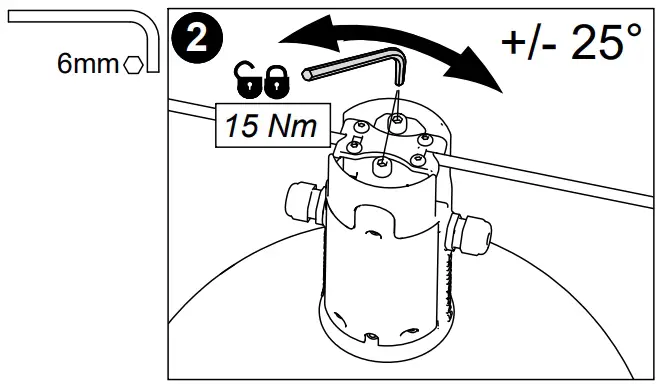 6mm

2

+/- 25°

15 Nm