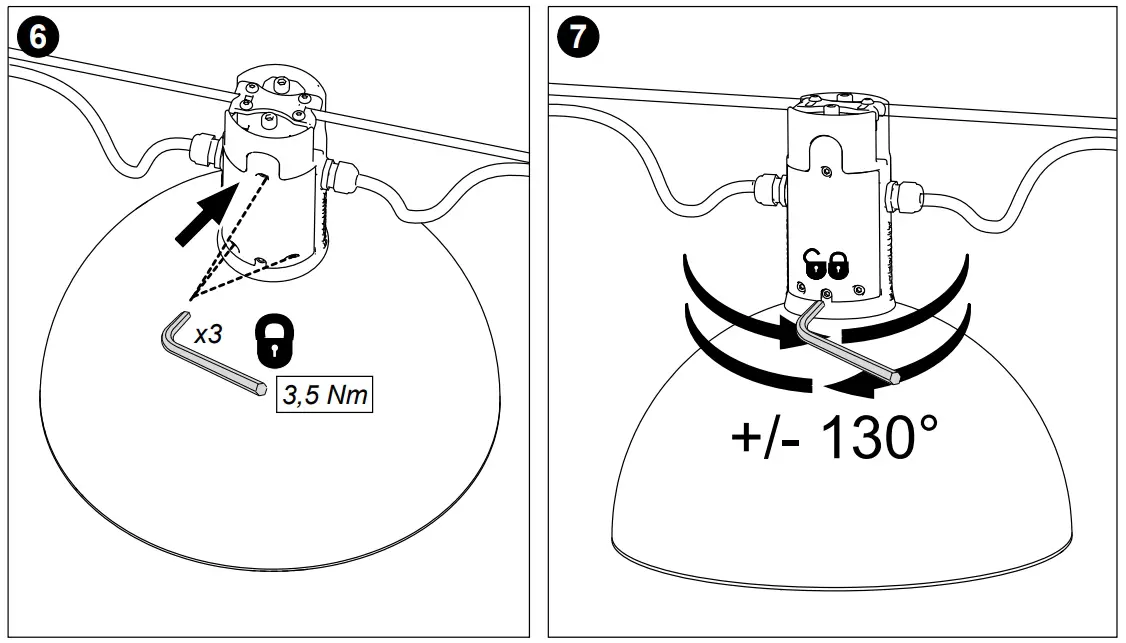 6

x3

3,5 Nm

7

+/- 130°