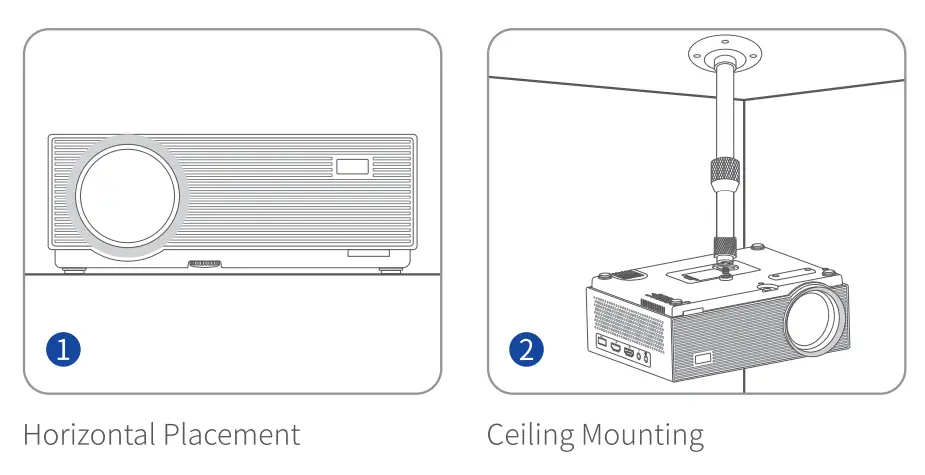 1

Horizontal Placement

2

Ceiling Mounting