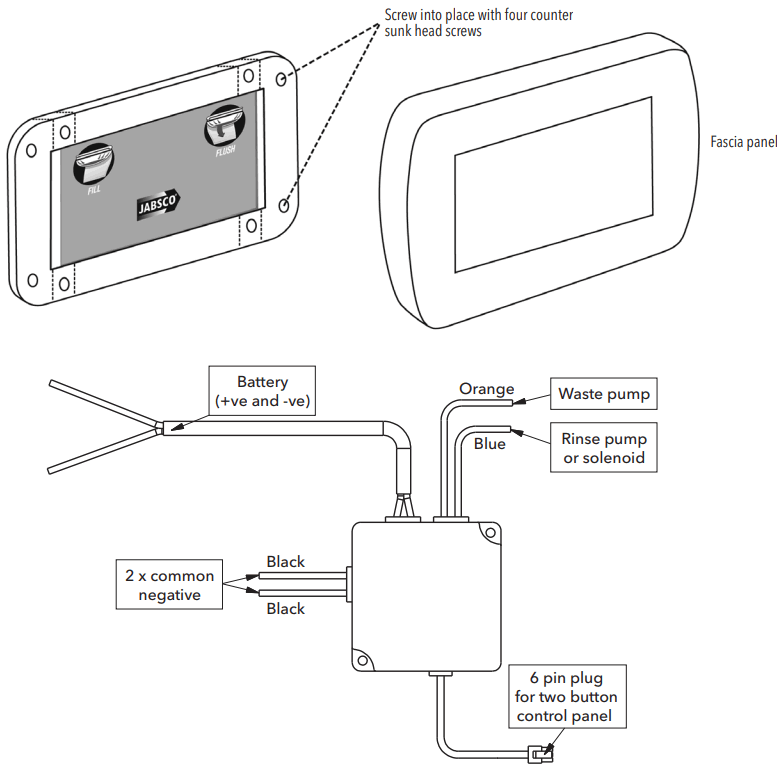 Screw into place with four counter sunk head screws

FILL

FLUSH

JABSCO

Fascia panel

Battery (+ve and -ve)

Orange

Waste pump

Blue

Rinse pump or solenoid

2 x common negative

Black

Black

6 pin plug for two button control panel