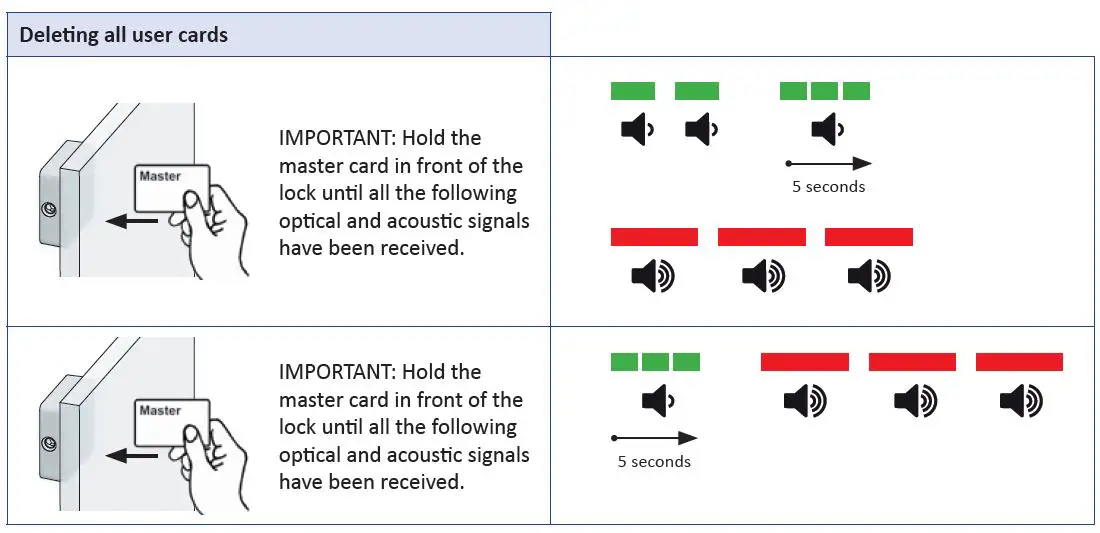 Deleting all user cards

Master

IMPORTANT: Hold the master card in front of the lock until all the following optical and acoustic signals have been received.

5 seconds

Master

IMPORTANT: Hold the master card in front of the lock until all the following optical and acoustic signals have been received.

5 seconds