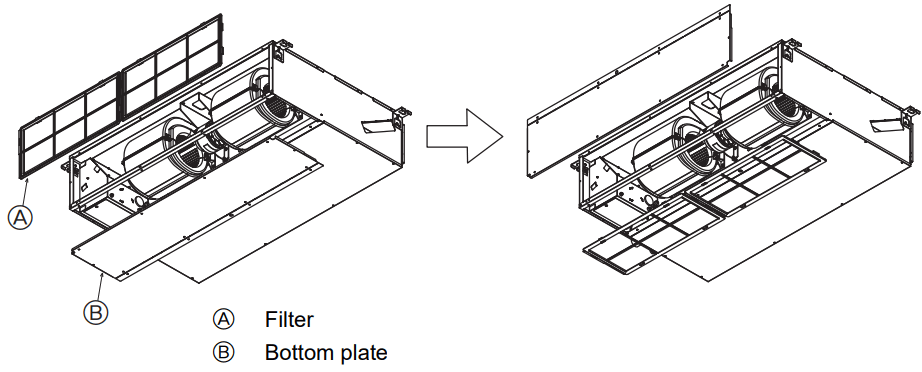 Ⓐ

Ⓑ

Ⓐ Filter
Ⓑ Bottom plate