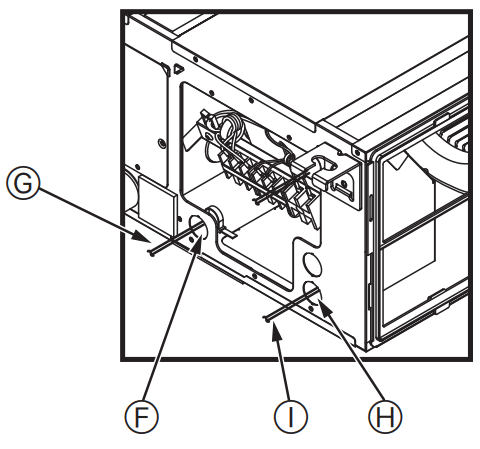 G

F

I

H